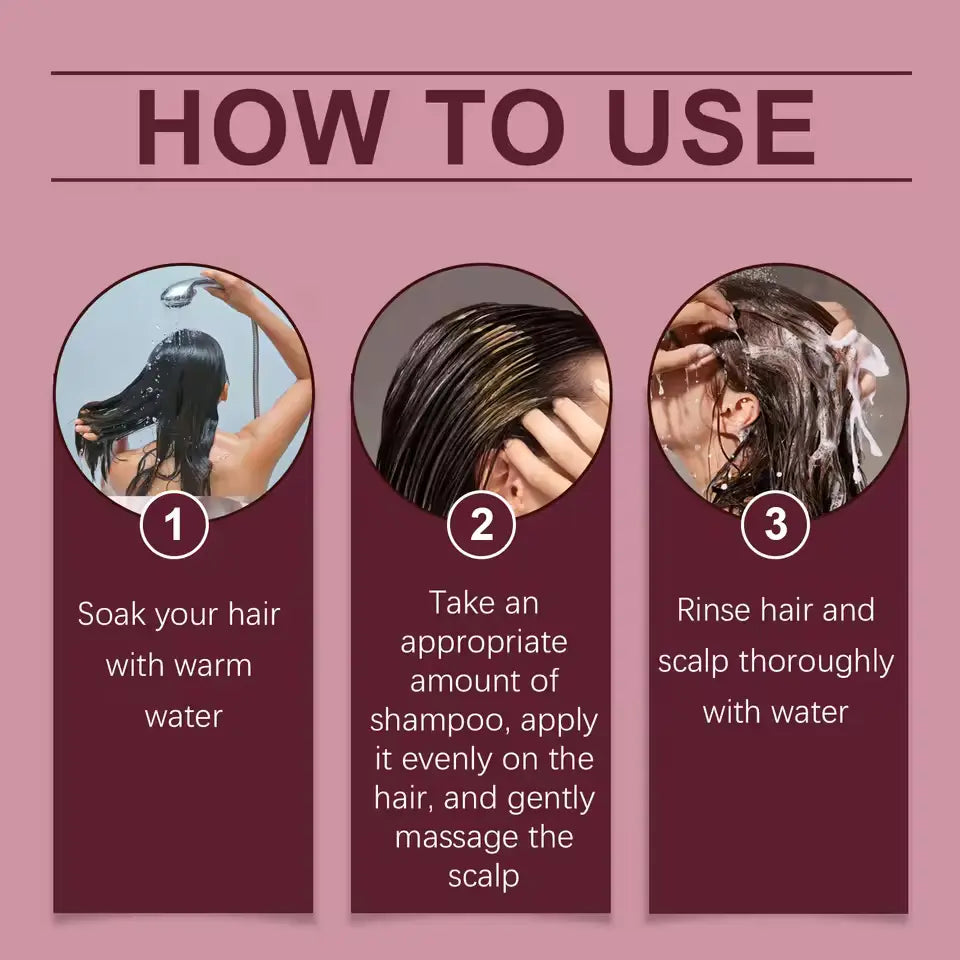 HOW TO USE

1

Soak your hair with warm water

2

Take an appropriate amount of shampoo, apply it evenly on the hair, and gently massage the scalp

3

Rinse hair and scalp thoroughly with water